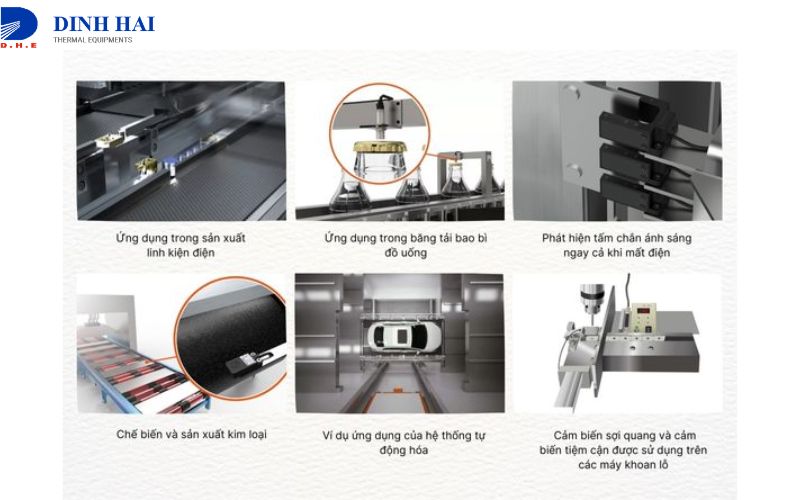 D.H.E

DINH HAI
THERMAL EQUIPMENTS

Ứng dụng trong sản xuất linh kiện điện

Ứng dụng trong băng tải bao bì đồ uống

Phát hiện tấm chắn ánh sáng ngay cả khi mất điện

Chế biến và sản xuất kim loại

Ví dụ ứng dụng của hệ thống tự động hóa

Cảm biến sợi quang và cảm biến tiệm cận được sử dụng trên các máy khoan lỗ